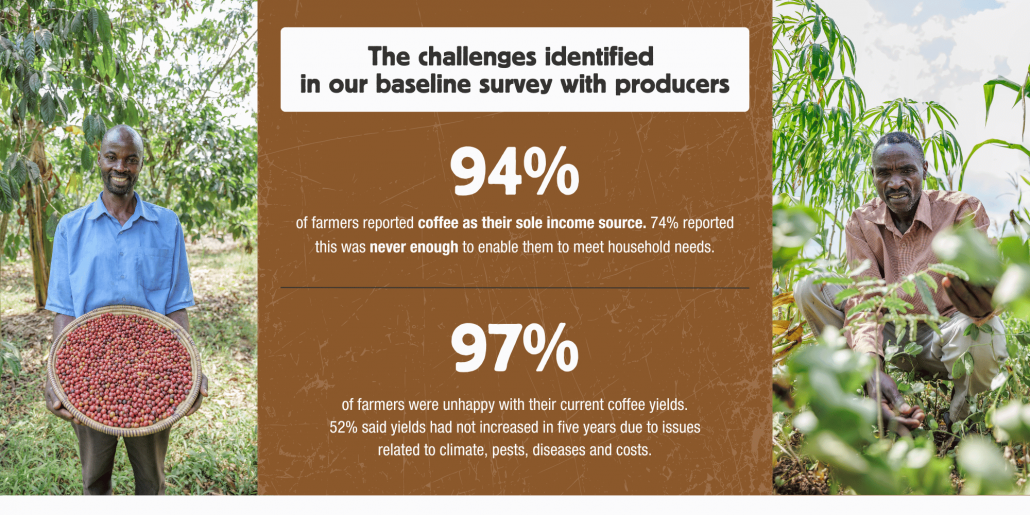 The challenges identified in our baseline survey with producers

94%

of farmers reported coffee as their sole income source. 74% reported this was never enough to enable them to meet household needs.

97%

of farmers were unhappy with their current coffee yields. 52% said yields had not increased in five years due to issues related to climate, pests, diseases and costs.